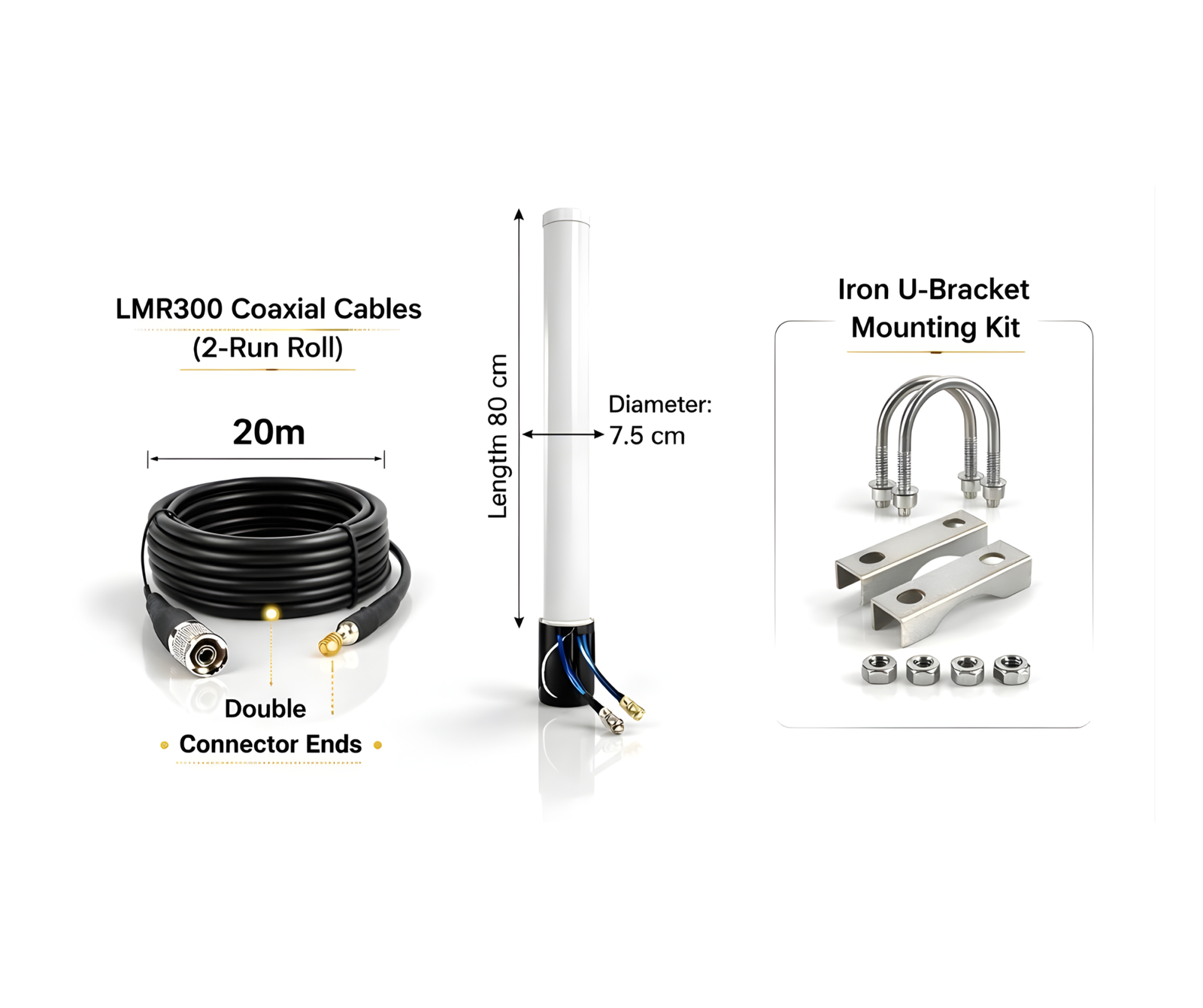 LMR300 Coaxial Cables
(2-Run Roll)

20m

Double
Connector Ends

Lengtlm 80 cm

Diameter:
7.5 cm

Iron U-Bracket
Mounting Kit